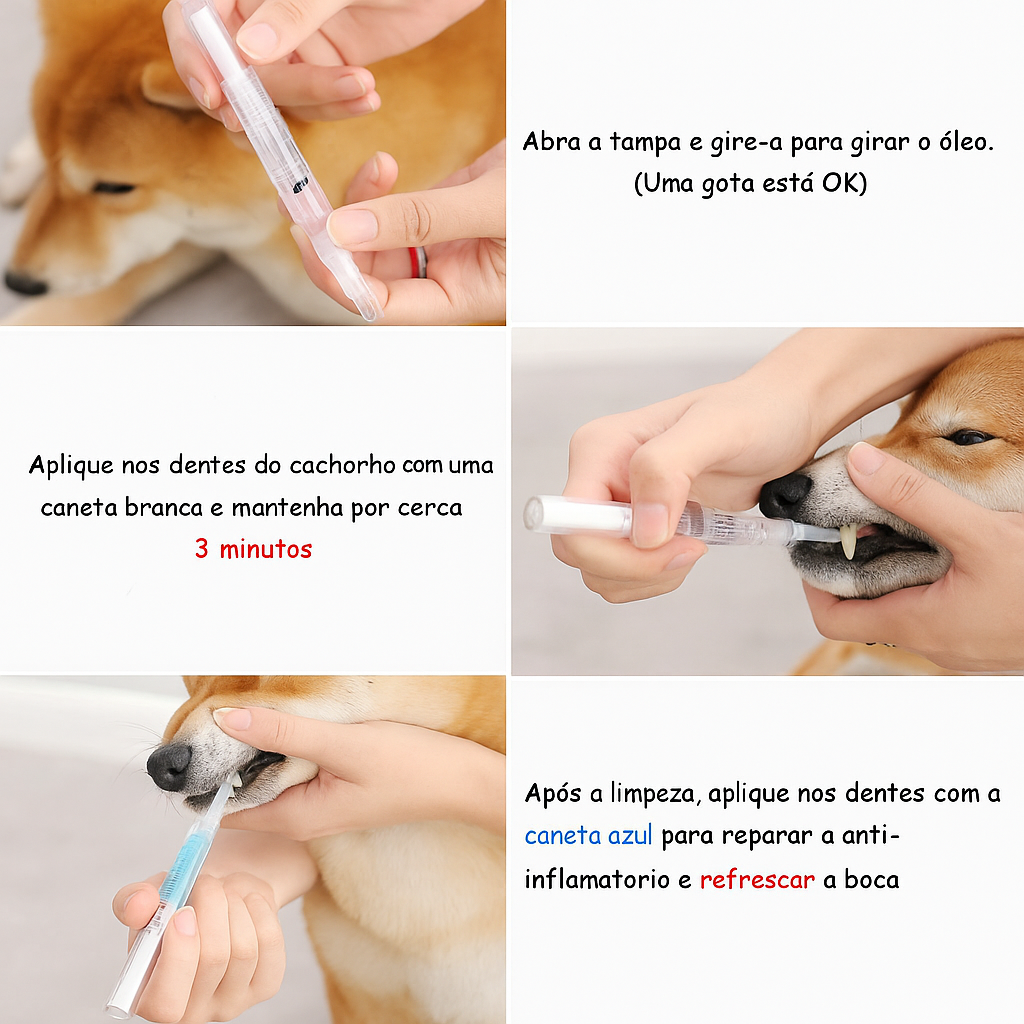 Abra a tampa e gire-a para girar o óleo.
(Uma gota está OK)

Aplique nos dentes do cachorho com uma caneta branca e mantenha por cerca
3 minutos

Após a limpeza, aplique nos dentes com a caneta azul para reparar a anti-inflamatorio e refrescar a boca